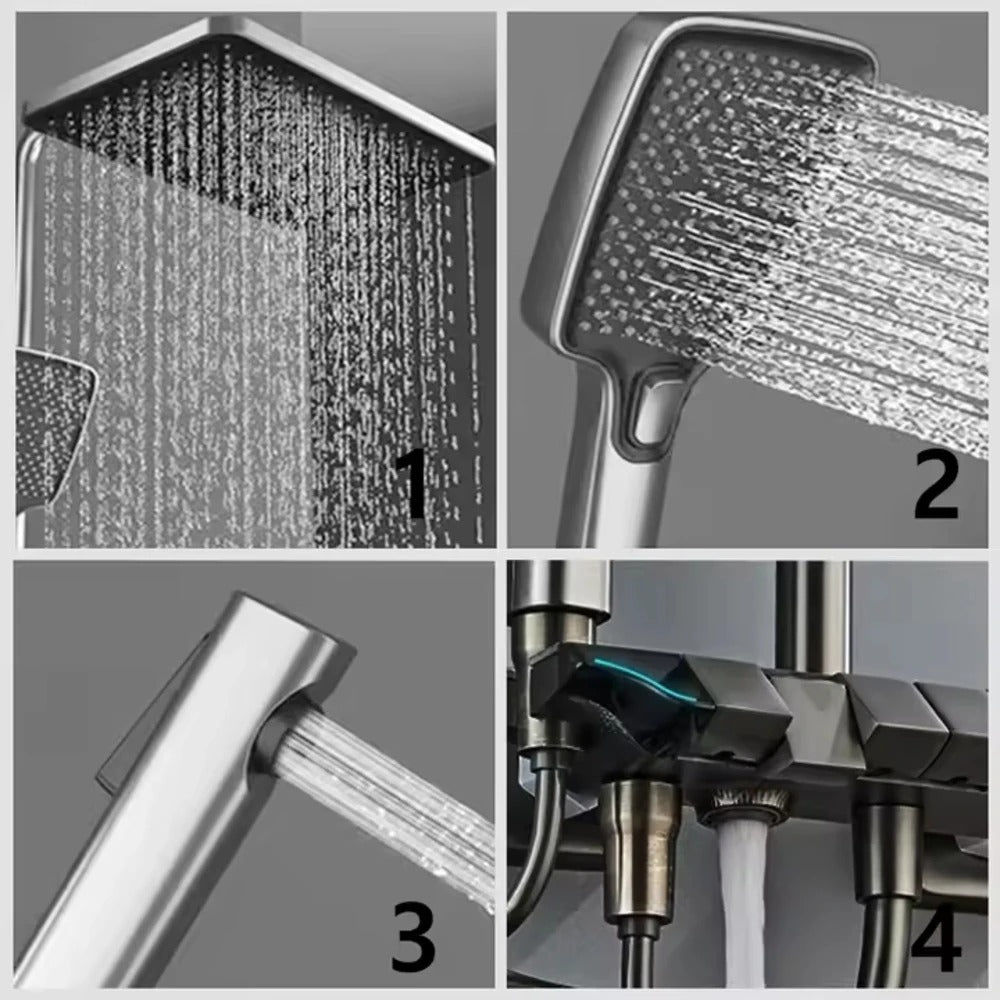 1
2
3
4